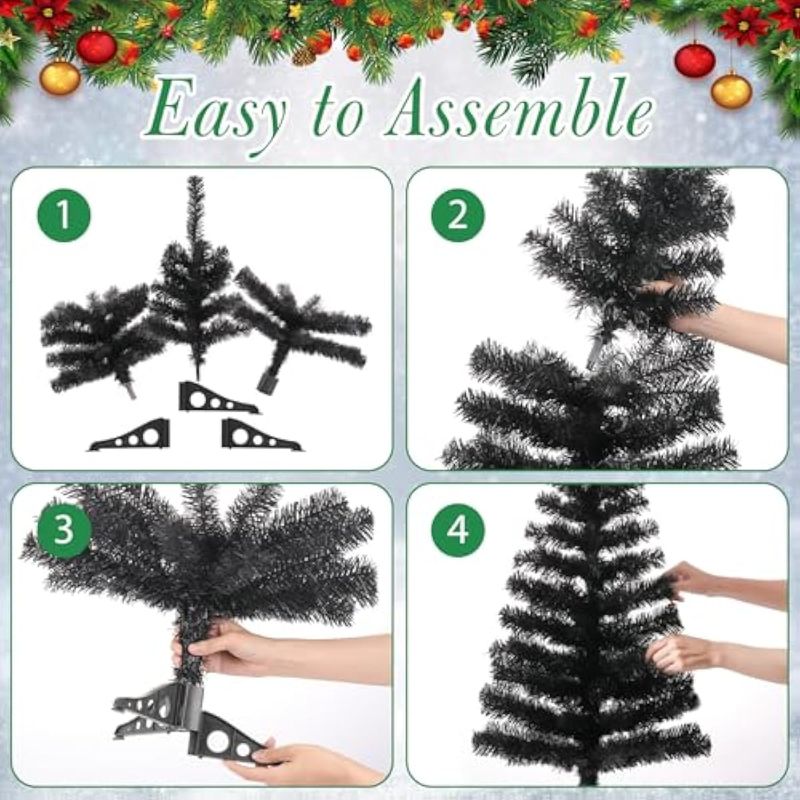 Easy to Assemble

1

2

3

4